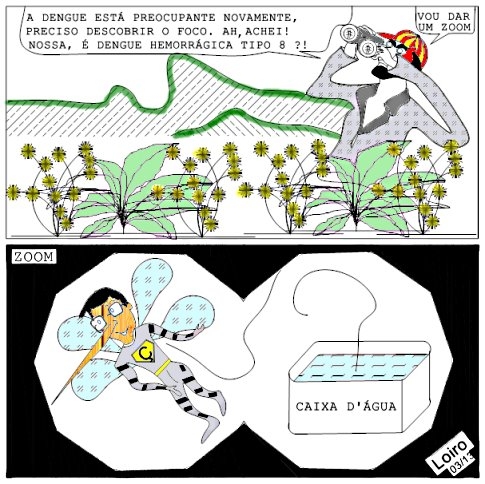 A DENGUE ESTÁ PREOCUPANTE NOVAMENTE, PRECISO DESCOBRIR O FOCO. AH,ACHEI! NOSSA, É DENGUE HEMORRÁGICA TIPO 8 ?!

VOU DAR UM ZOOM

ZOOM

C

CAIXA D'ÁGUA

Loiro
03/13